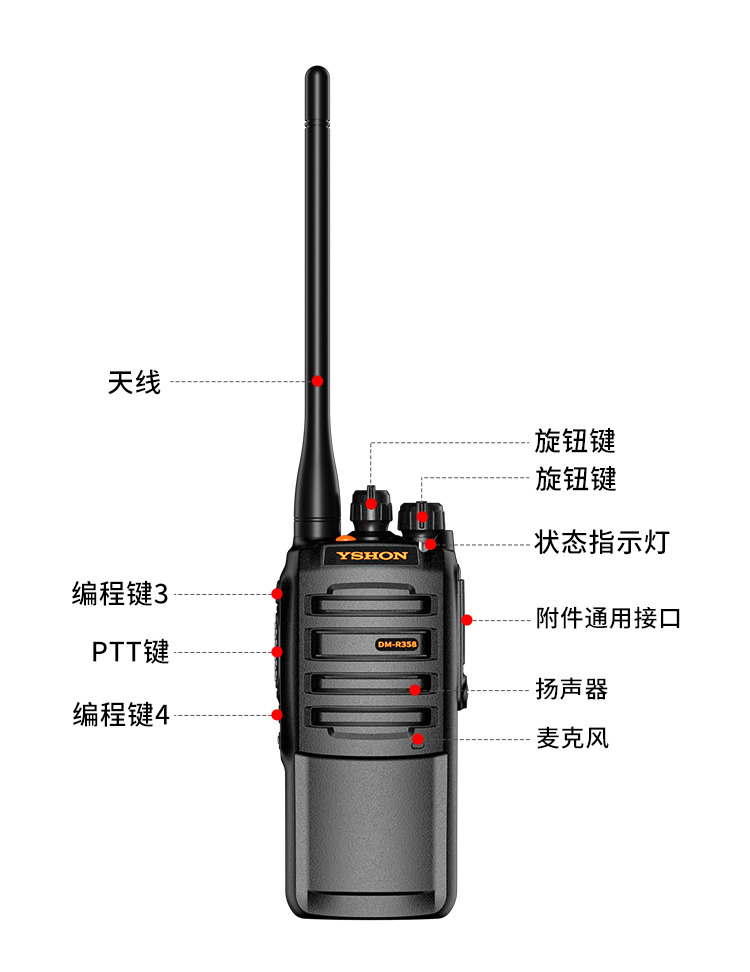 天线

旋钮键

旋钮键

状态指示灯

YSHON

编程键3

附件通用接口

PTT键

DM-R358

扬声器

编程键4

麦克风