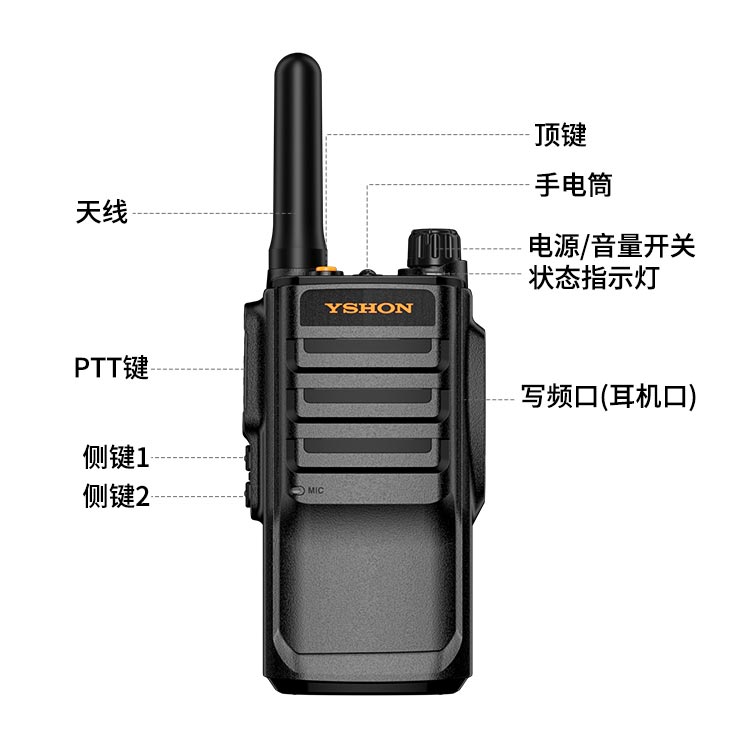 顶键
手电筒
天线
电源/音量开关
状态指示灯
YSHON
PTT键
写频口(耳机口)
侧键1
侧键2
MIC