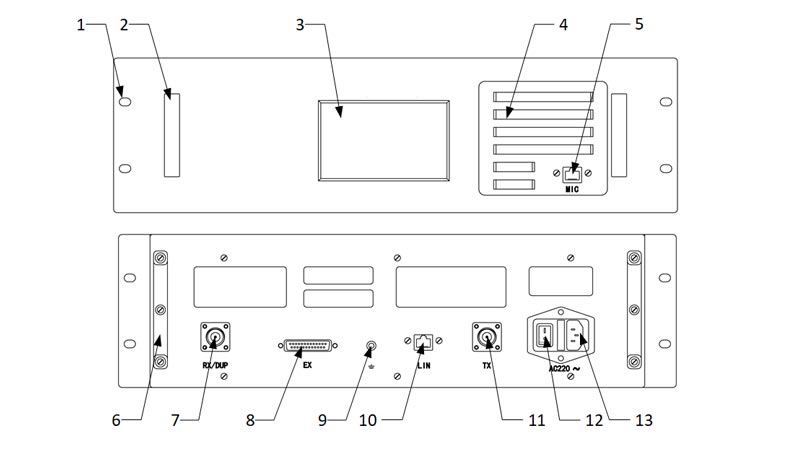 1
2
3
4
5
MIC
RX/DUP
EX
LIN
TX
AC220 ～
6
7
8
9
10
11
12
13